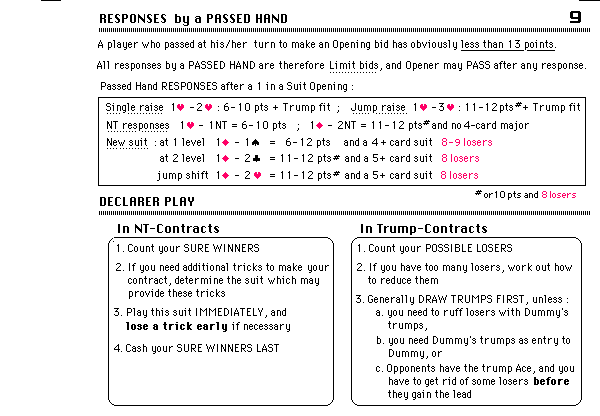 RESPONSES by a PASSED HAND 9

A player who passed at his/her turn to make an Opening bid has obviously less than 13 points.

All responses by a PASSED HAND are therefore Limit bids, and Opener may PASS after any response.

Passed Hand RESPONSES after a 1 in a Suit Opening :

Single raise 1♥ - 2♥ : 6-10 pts + Trump fit ; Jump raise 1♥ - 3♥ : 11-12 pts#+ Trump fit

NT responses 1♥ - 1NT = 6-10 pts ; 1♦ - 2NT = 11-12 pts# and no 4-card major

New suit : at 1 level 1♦ - 1♠ = 6-12 pts and a 4+ card suit 8-9 losers

at 2 level 1♦ - 2♣ = 11-12 pts# and a 5+ card suit 8 losers

jump shift 1♦ - 2♥ = 11-12 pts# and a 5+ card suit 8 losers

# or 10 pts and 8 losers

DECLARER PLAY

In NT-Contracts

1. Count your SURE WINNERS

2. If you need additional tricks to make your contract, determine the suit which may provide these tricks

3. Play this suit IMMEDIATELY, and lose a trick early if necessary

4. Cash your SURE WINNERS LAST

In Trump-Contracts

1. Count your POSSIBLE LOSERS

2. If you have too many losers, work out how to reduce them

3. Generally DRAW TRUMPS FIRST, unless :
a. you need to ruff losers with Dummy's trumps,
b. you need Dummy's trumps as entry to Dummy, or
c. Opponents have the trump Ace, and you have to get rid of some losers before they gain the lead